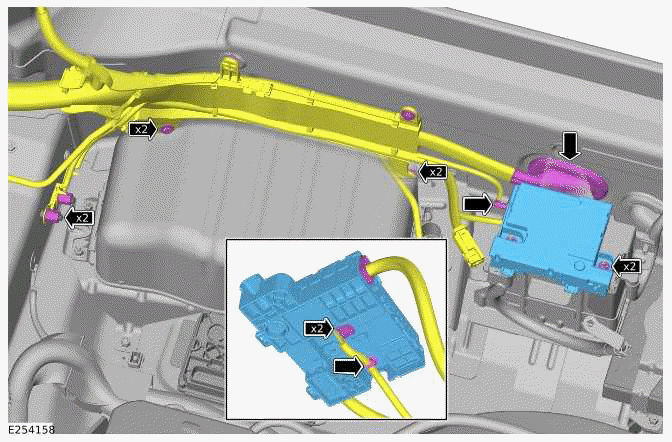 x2
x2
x2
x2
x2
E254158